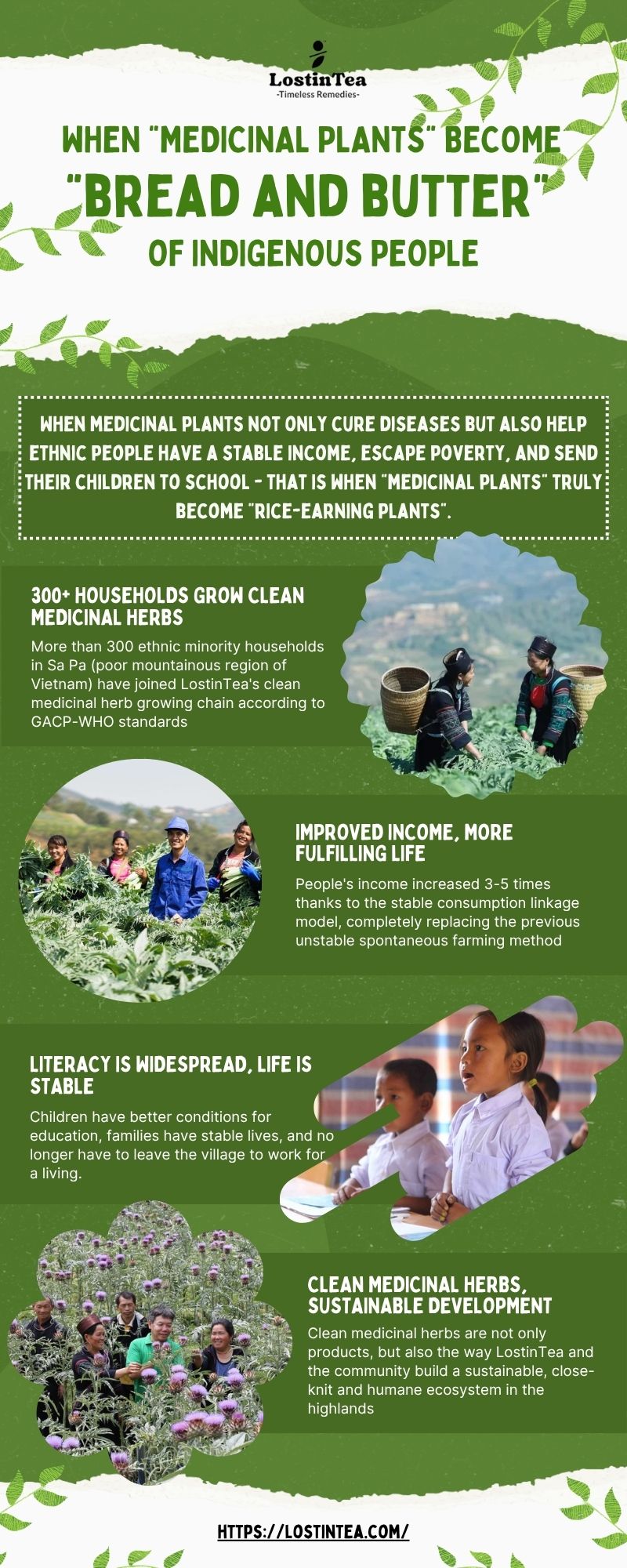 LostinTea
-Timeless Remedies-

WHEN "MEDICINAL PLANTS" BECOME
"BREAD AND BUTTER"
OF INDIGENOUS PEOPLE

WHEN MEDICINAL PLANTS NOT ONLY CURE DISEASES BUT ALSO HELP ETHNIC PEOPLE HAVE A STABLE INCOME, ESCAPE POVERTY, AND SEND THEIR CHILDREN TO SCHOOL - THAT IS WHEN "MEDICINAL PLANTS" TRULY BECOME "RICE-EARNING PLANTS".

300+ HOUSEHOLDS GROW CLEAN MEDICINAL HERBS

More than 300 ethnic minority households in Sa Pa (poor mountainous region of Vietnam) have joined LostinTea's clean medicinal herb growing chain according to GACP-WHO standards

IMPROVED INCOME, MORE FULFILLING LIFE

People's income increased 3-5 times thanks to the stable consumption linkage model, completely replacing the previous unstable spontaneous farming method

LITERACY IS WIDESPREAD, LIFE IS STABLE

Children have better conditions for education, families have stable lives, and no longer have to leave the village to work for a living.

CLEAN MEDICINAL HERBS, SUSTAINABLE DEVELOPMENT

Clean medicinal herbs are not only products, but also the way LostinTea and the community build a sustainable, close-knit and humane ecosystem in the highlands

HTTPS://LOSTINTEA.COM/